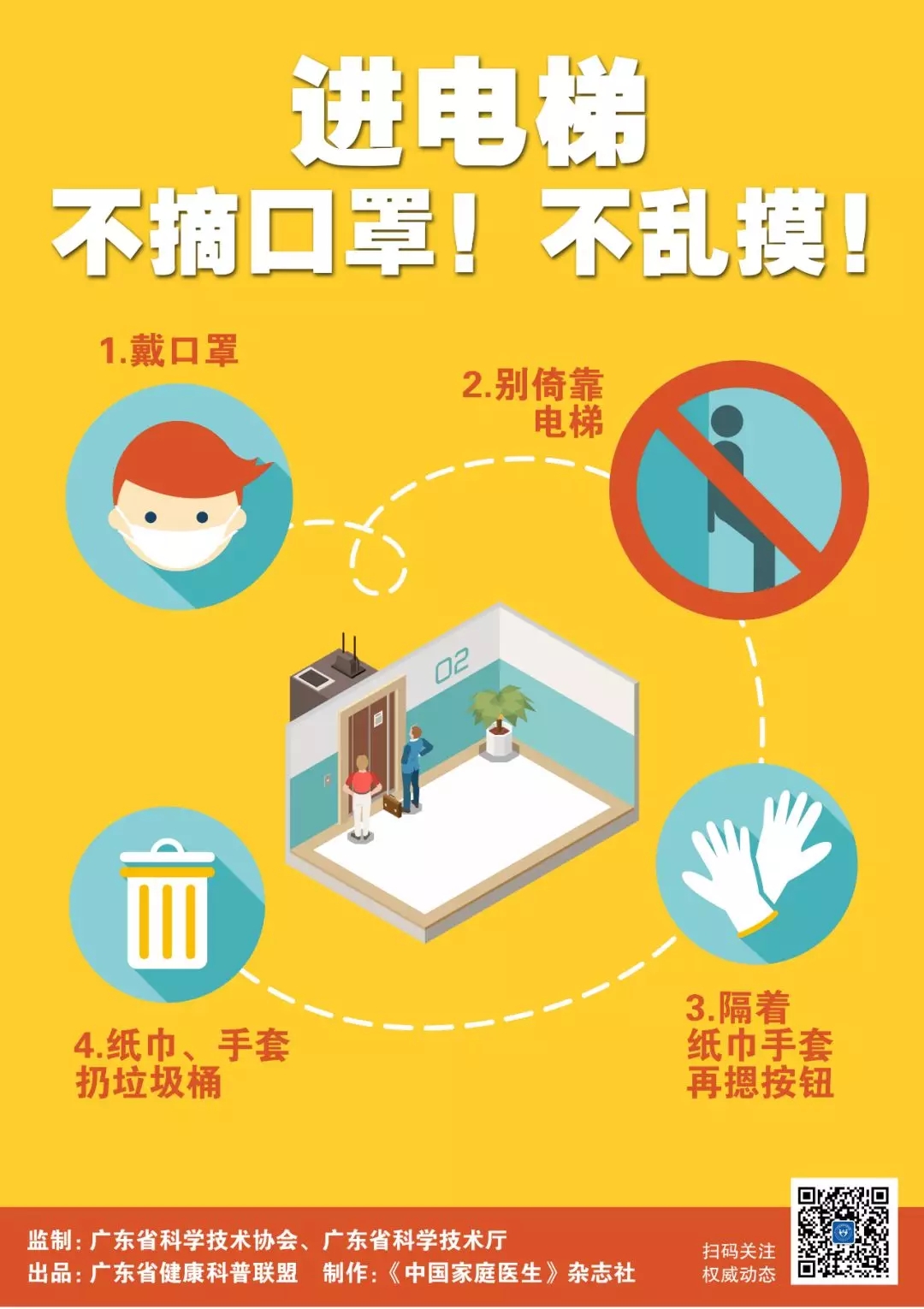 进电梯
不摘口罩！不乱摸！

1.戴口罩

2.别倚靠电梯

02

3.隔着纸巾手套再摁按钮

4.纸巾、手套扔垃圾桶

监制：广东省科学技术协会、广东省科学技术厅
出品：广东省健康科普联盟 制作：《中国家庭医生》杂志社

扫码关注
权威动态